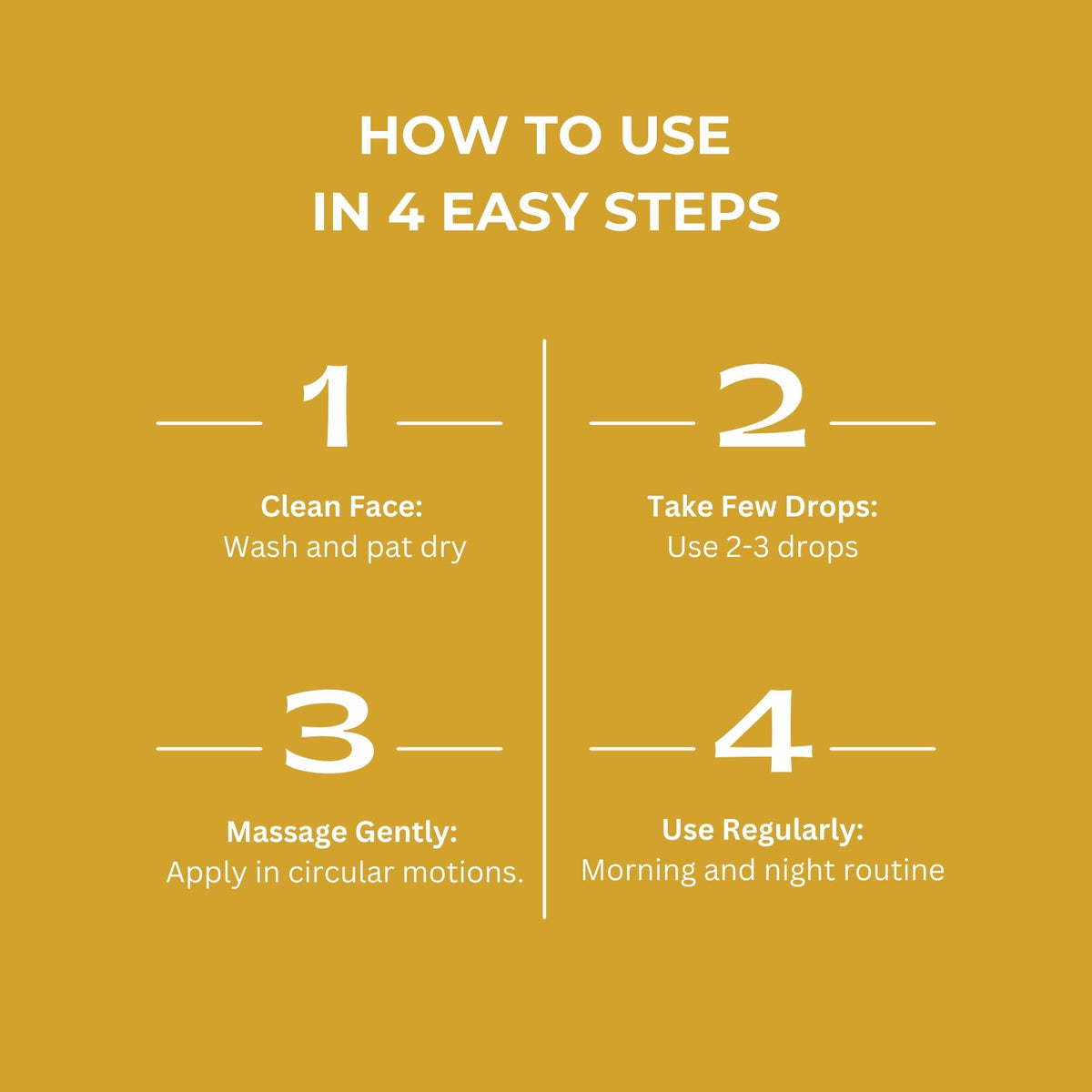 HOW TO USE
IN 4 EASY STEPS

1

Clean Face:
Wash and pat dry

2

Take Few Drops:
Use 2-3 drops

3

Massage Gently:
Apply in circular motions.

4

Use Regularly:
Morning and night routine