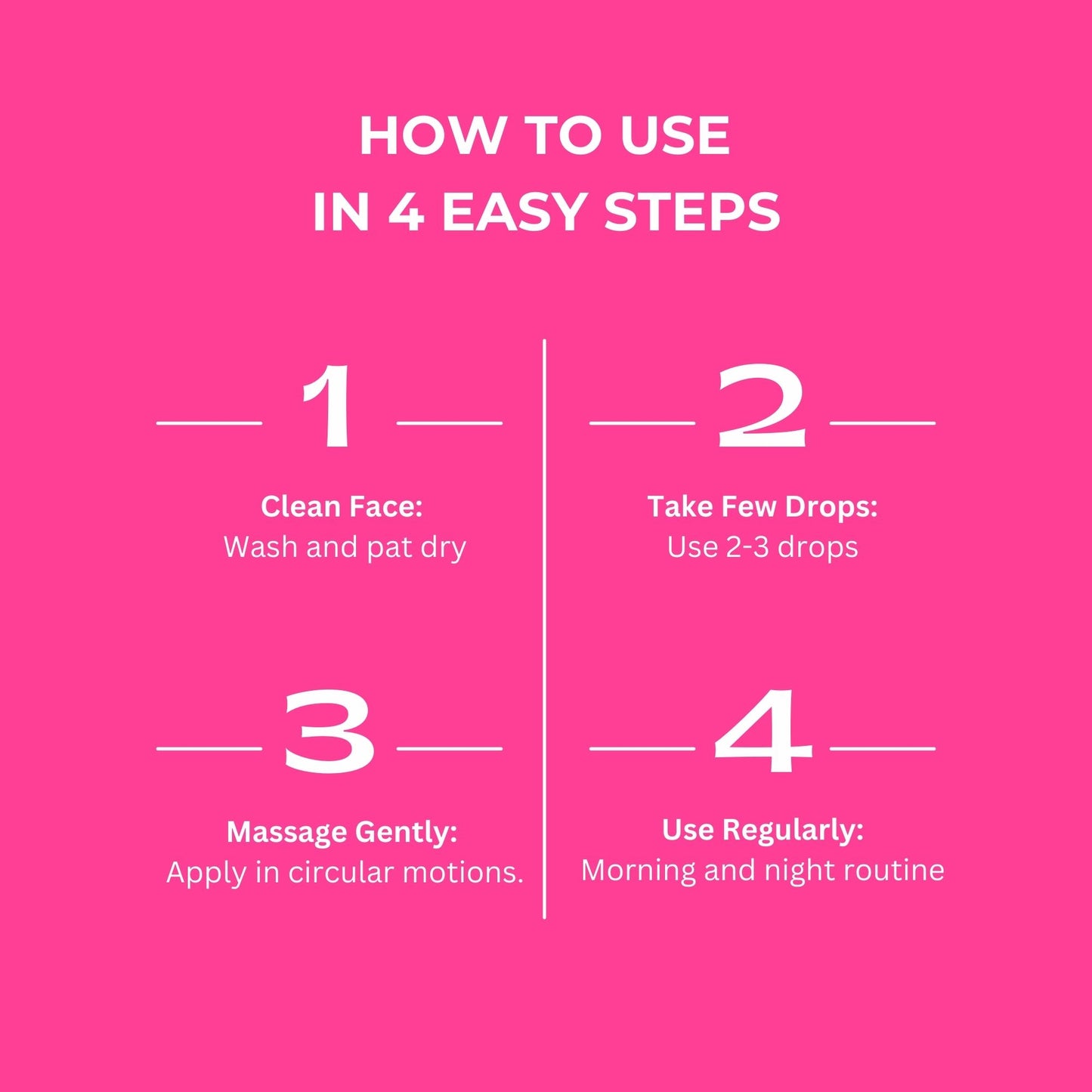 HOW TO USE
IN 4 EASY STEPS

1

Clean Face:
Wash and pat dry

2

Take Few Drops:
Use 2-3 drops

3

Massage Gently:
Apply in circular motions.

4

Use Regularly:
Morning and night routine